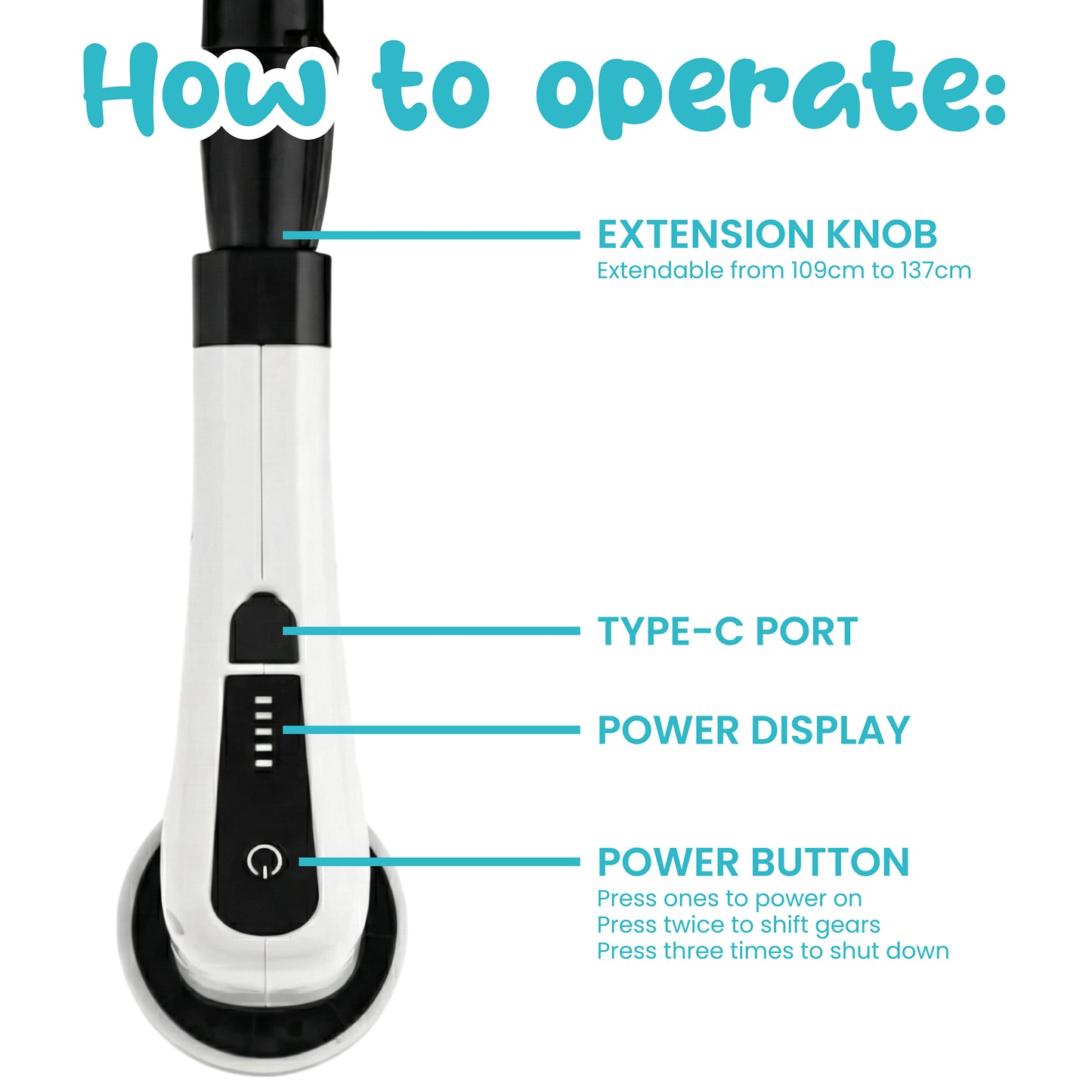 How to operate:

EXTENSION KNOB
Extendable from 109cm to 137cm

TYPE-C PORT

POWER DISPLAY

POWER BUTTON
Press ones to power on
Press twice to shift gears
Press three times to shut down